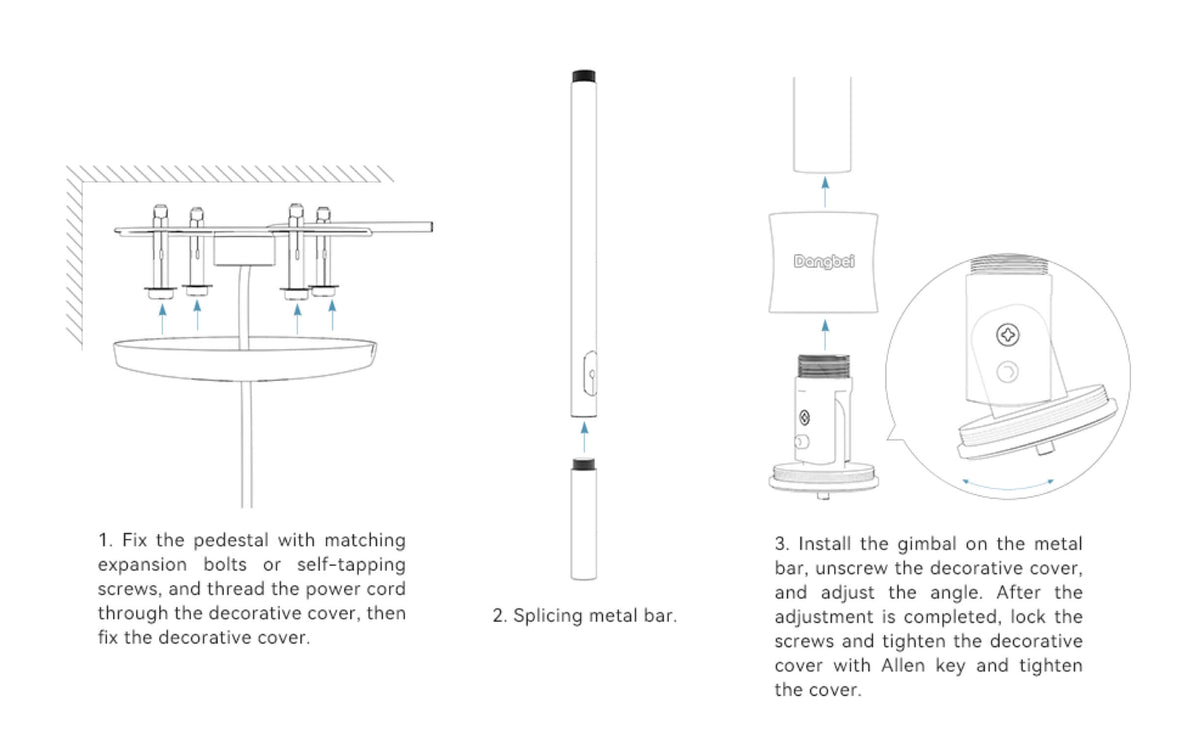 Dangbei

1. Fix the pedestal with matching expansion bolts or self-tapping screws, and thread the power cord through the decorative cover, then fix the decorative cover.

2. Splicing metal bar.

3. Install the gimbal on the metal bar, unscrew the decorative cover, and adjust the angle. After the adjustment is completed, lock the screws and tighten the decorative cover with Allen key and tighten the cover.